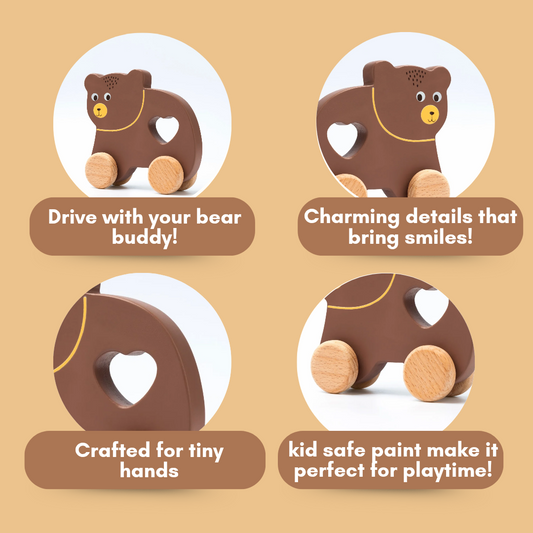 Drive with your bear buddy!

Charming details that bring smiles!

Crafted for tiny hands

kid safe paint make it perfect for playtime!